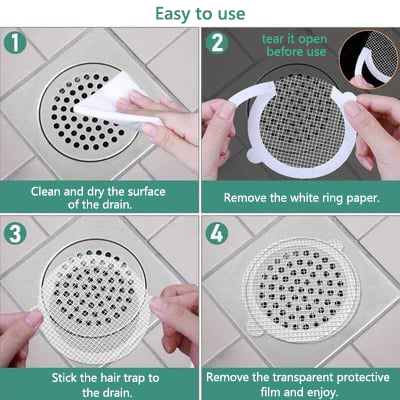 Easy to use

1

Clean and dry the surface of the drain.

2

tear it open before use

Remove the white ring paper.

3

Stick the hair trap to the drain.

4

Remove the transparent protective film and enjoy.